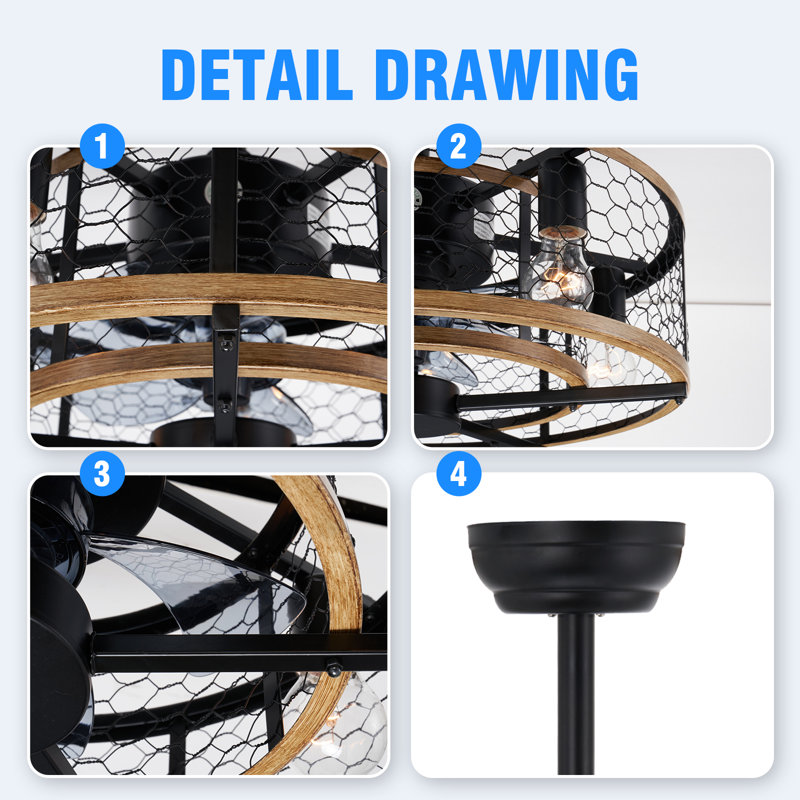 DETAIL DRAWING

1

2

3

4